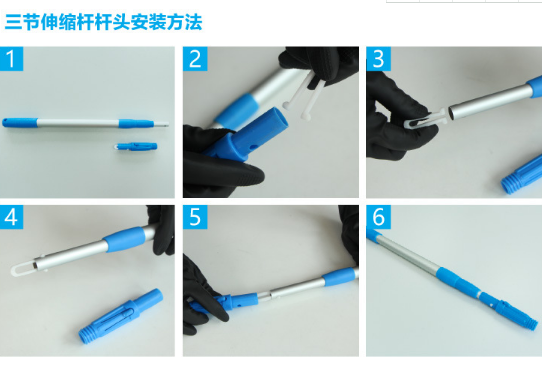 三节伸缩杆杆头安装方法

1

2

3

4

5

6